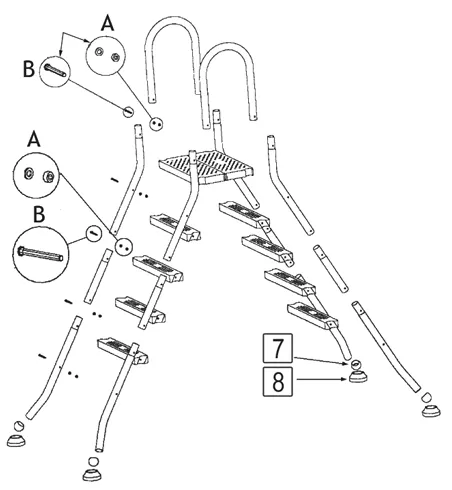 A
B
A
B
7
8