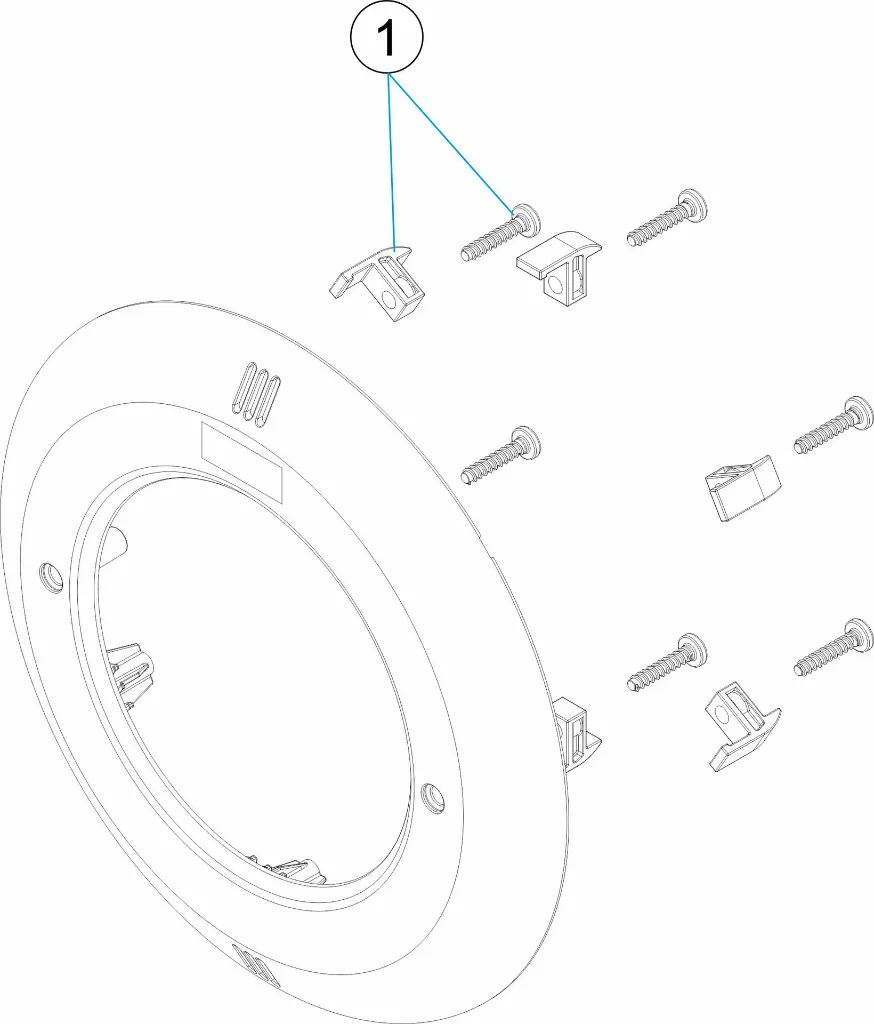 1