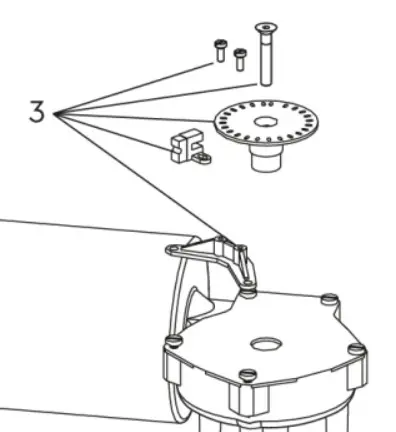 3