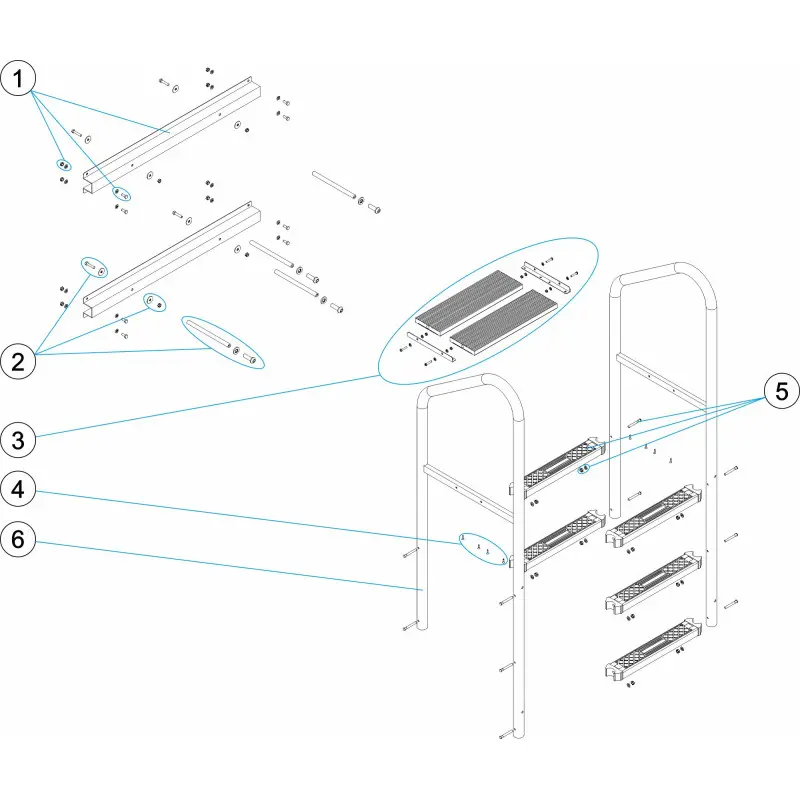 1
2
3
4
6
5